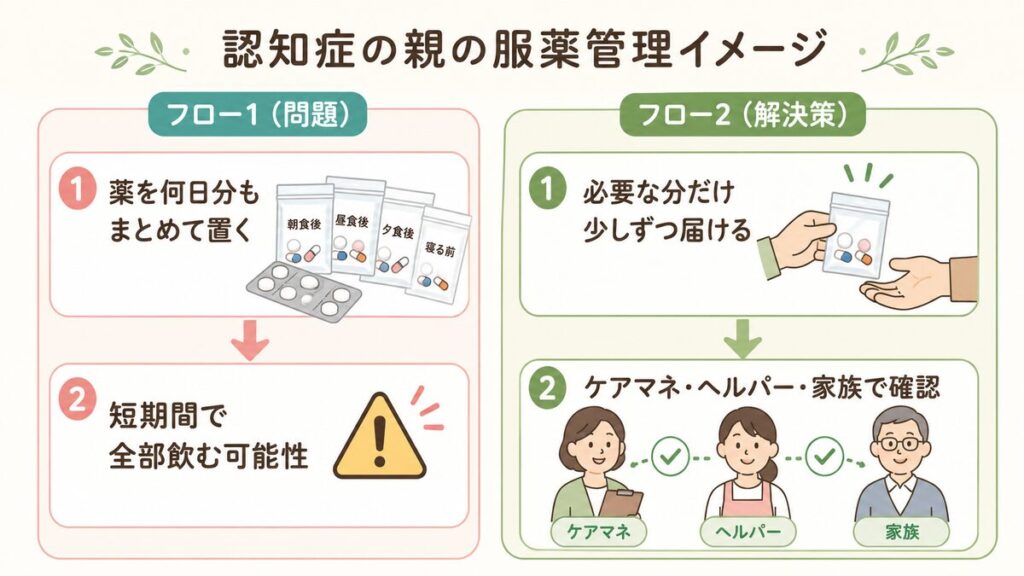 認知症の親の服薬管理イメージ

フロー1（問題）

1 薬を何日分もまとめて置く

朝食後
昼食後
夕食後
寝る前

2 短期間で全部飲む可能性

フロー2（解決策）

1 必要な分だけ少しずつ届ける

2 ケアマネ・ヘルパー・家族で確認

ケアマネ
ヘルパー
家族